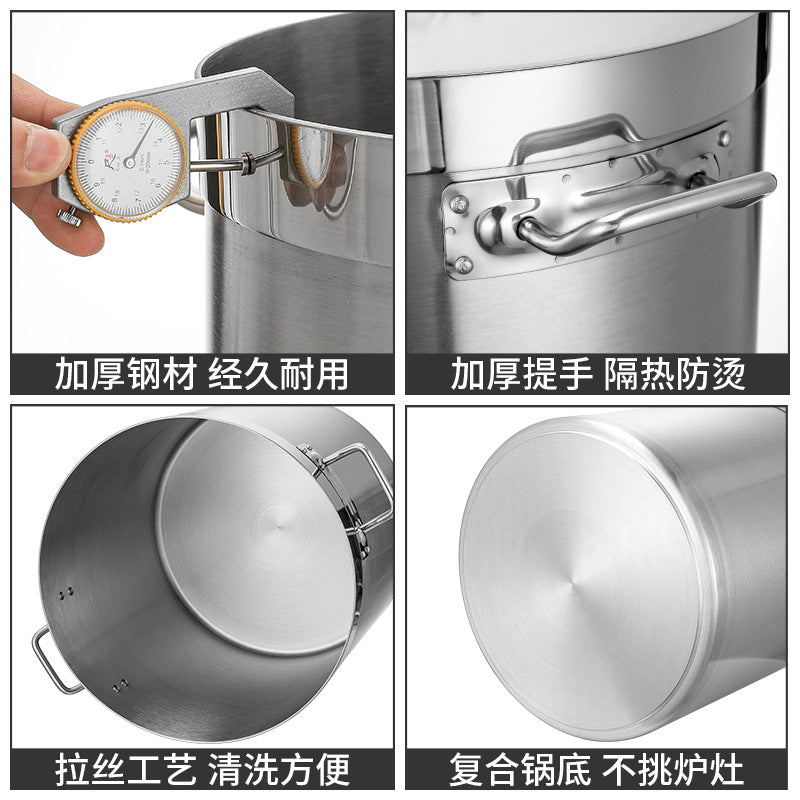 加厚钢材 经久耐用

加厚提手 隔热防烫

拉丝工艺 清洗方便

复合锅底 不挑炉灶